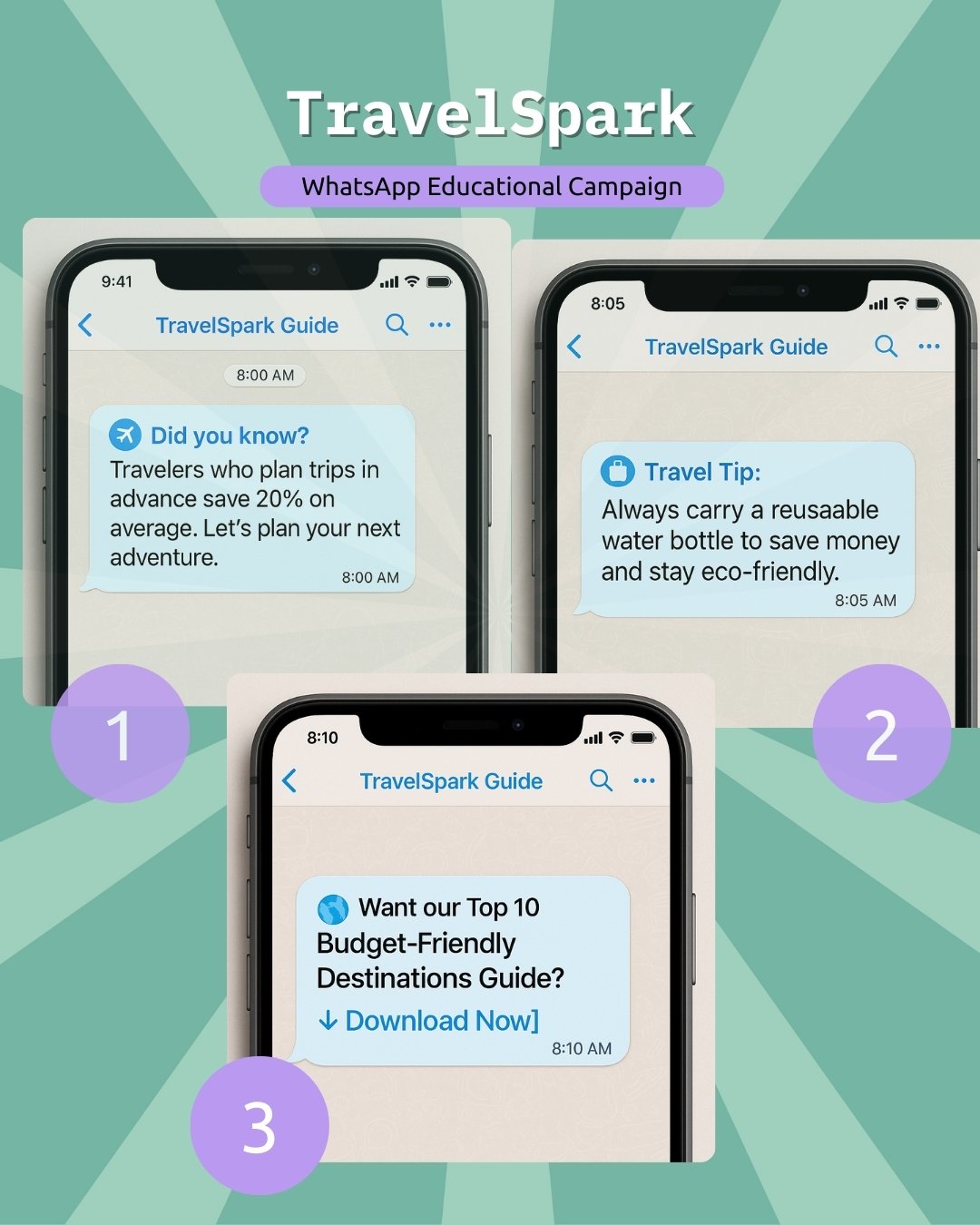 TravelSpark

WhatsApp Educational Campaign

9:41

TravelSpark Guide

8:00 AM

Did you know?
Travelers who plan trips in advance save 20% on average. Let's plan your next adventure.
8:00 AM

1

8:05

TravelSpark Guide

Travel Tip:
Always carry a reusaable water bottle to save money and stay eco-friendly.
8:05 AM

2

8:10

TravelSpark Guide

Want our Top 10 Budget-Friendly Destinations Guide?
↓ Download Now]
8:10 AM

3